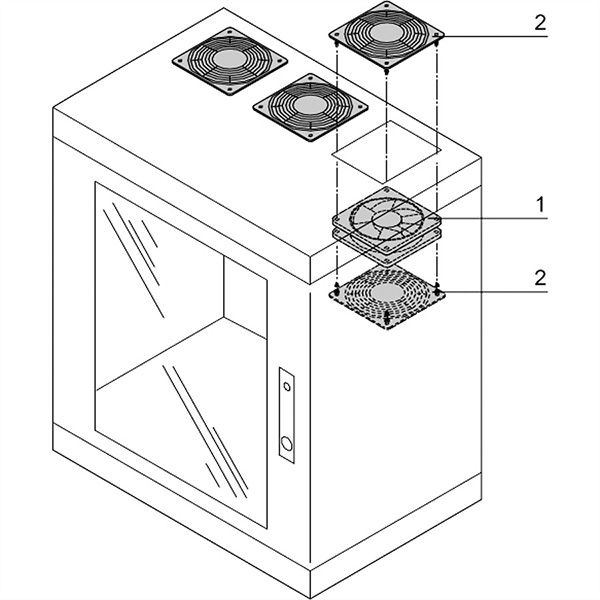 2
1
2