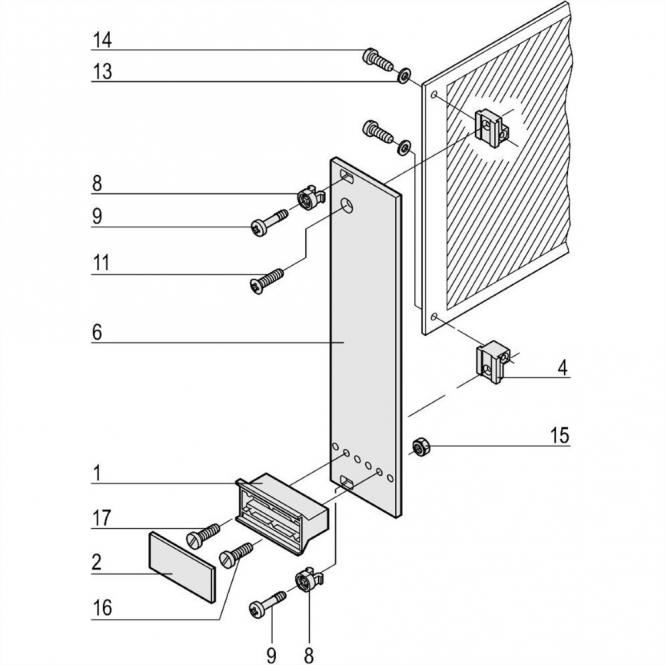 14
13
8
9
11
6
4
15
1
17
2
16
9
8