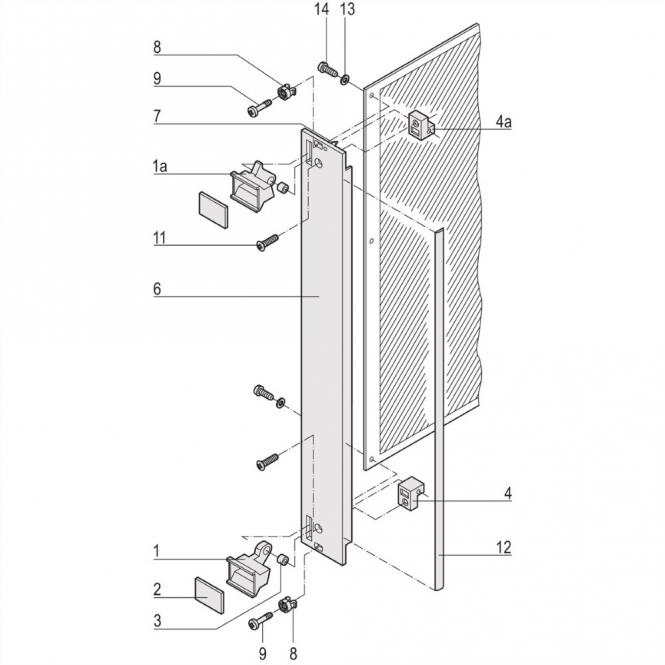 14 13
8
9
7
4a
1a
11
6
4
12
1
2
3
9 8