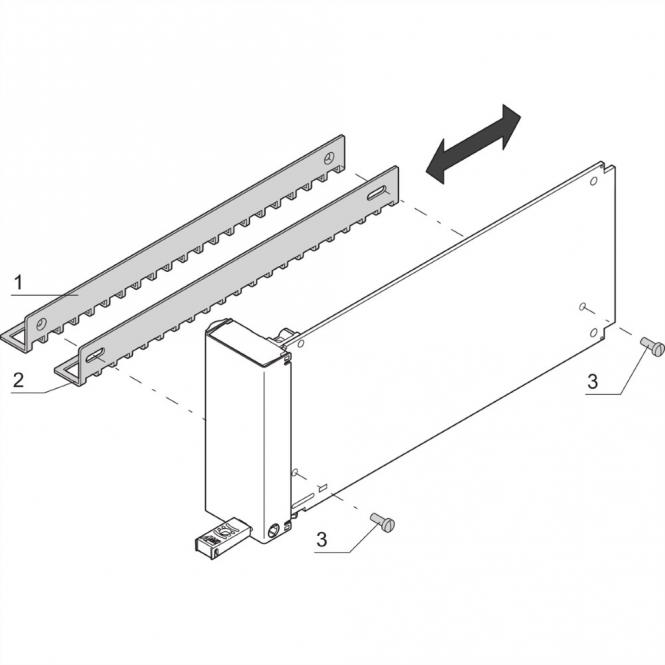 1
2
3
3