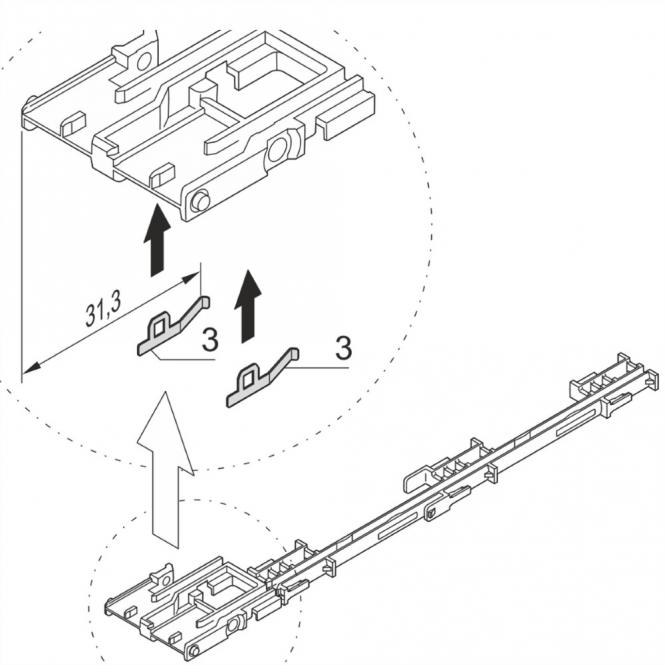 31,3

3

3