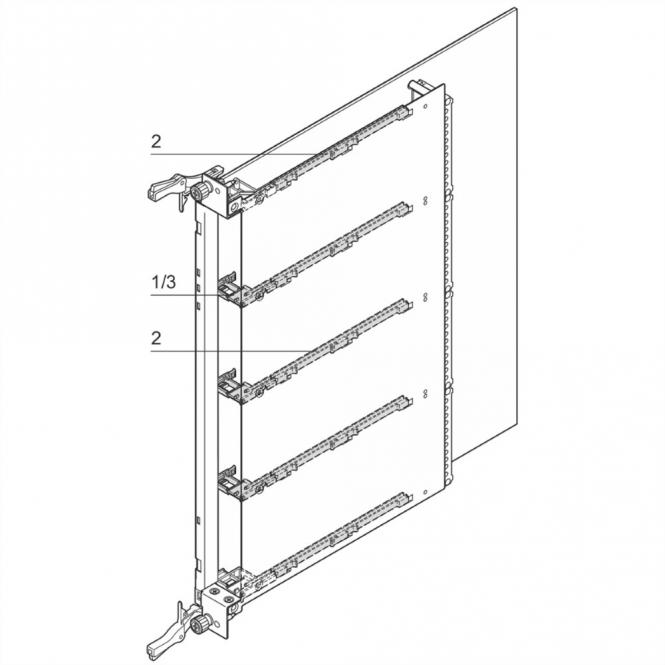 2

1/3

2