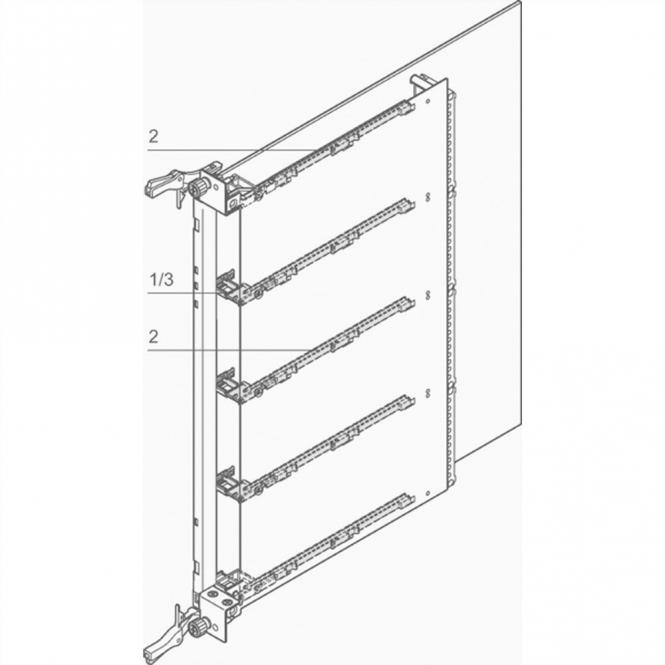 2

1/3

2