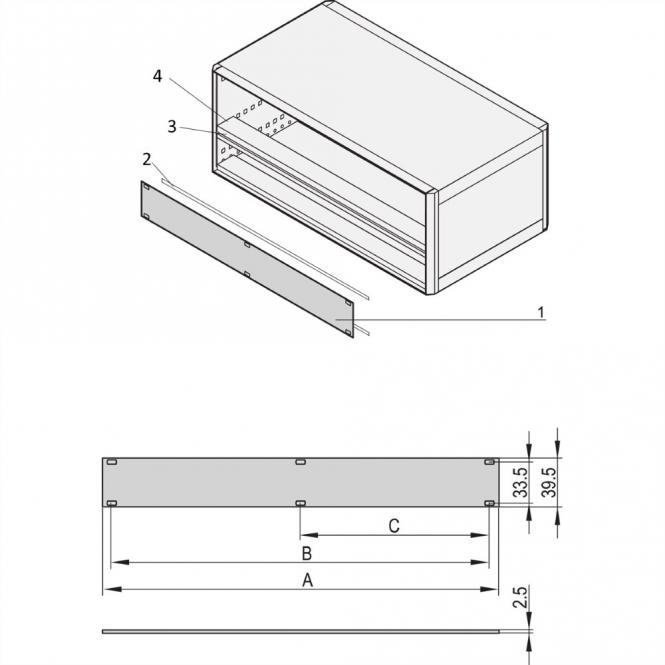 4
3
2
1
33.5
39.5
C
B
A
2.5