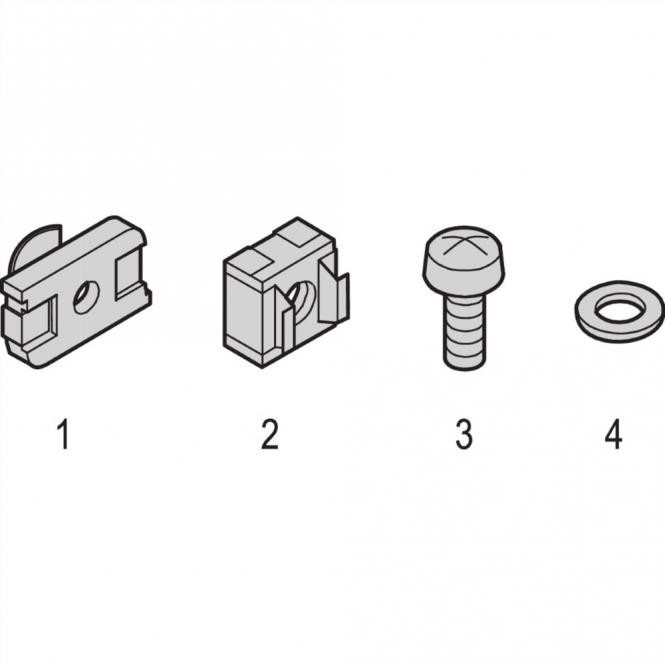 1

2

3

4