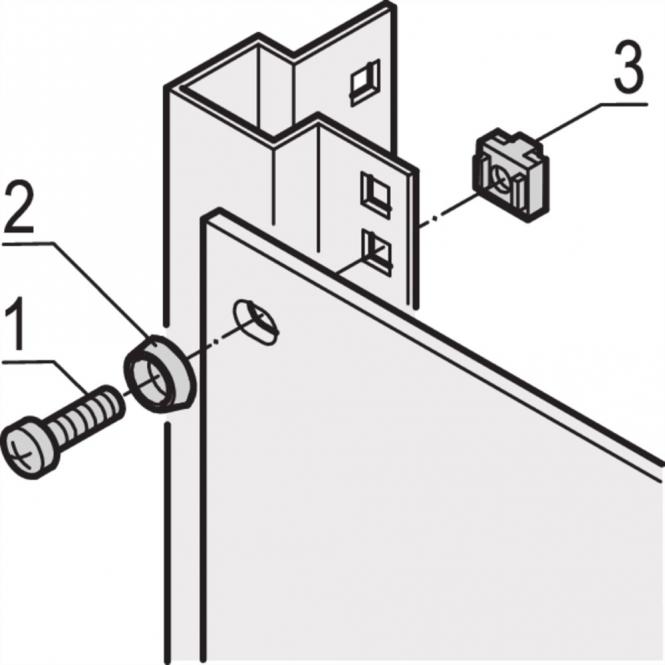 3
2
1