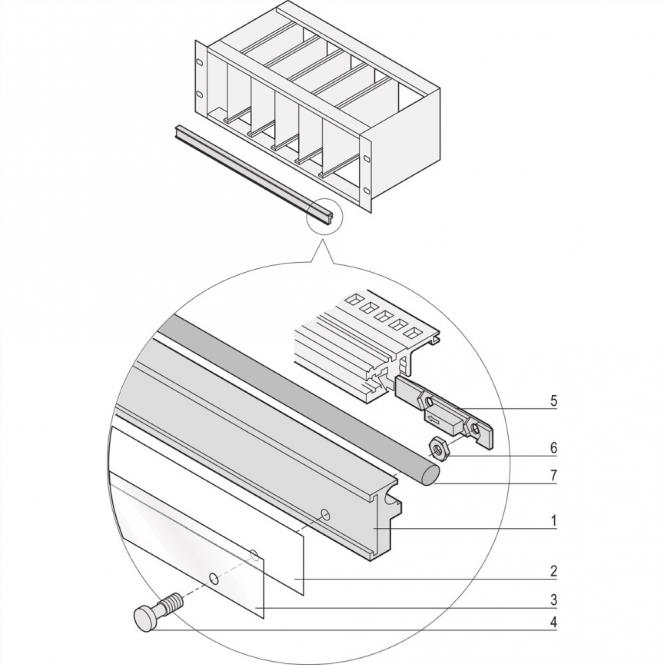 5
6
7
1
2
3
4