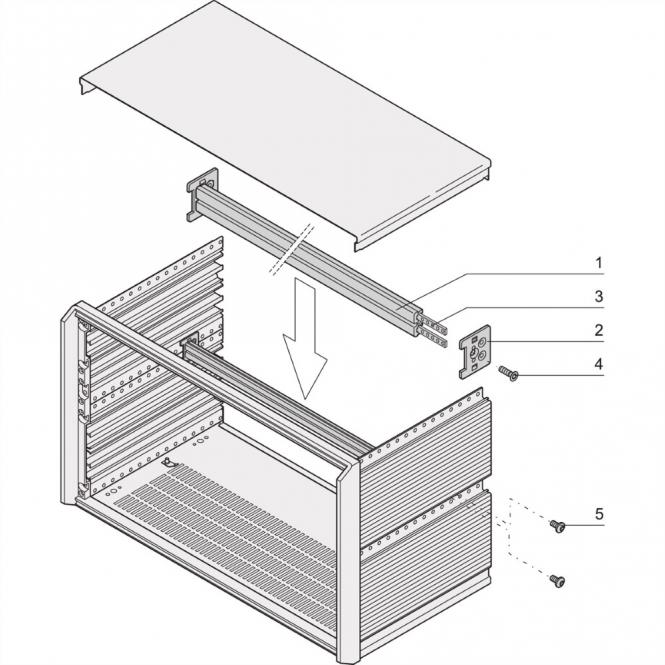 1
3
2
4
5