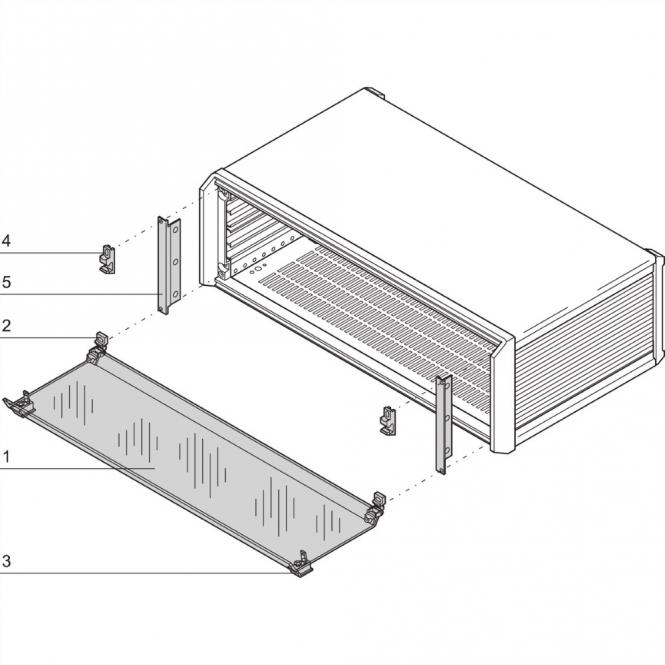 4
5
2
1
3