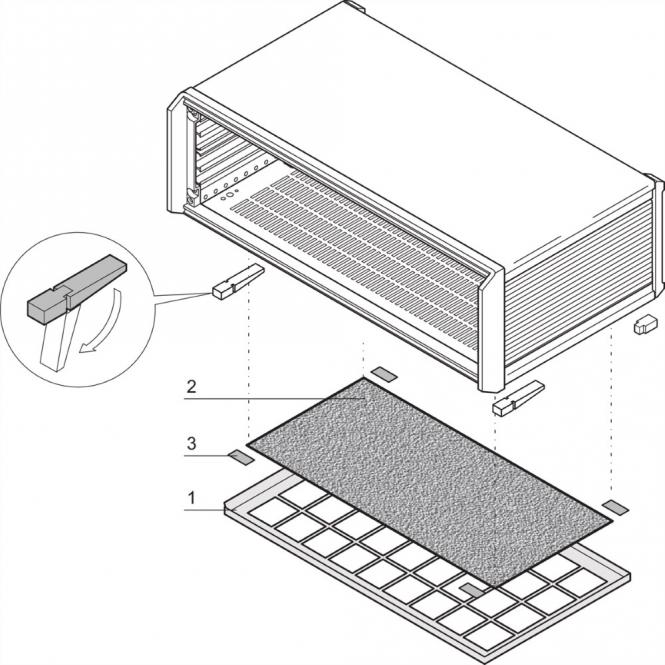 2
3
1