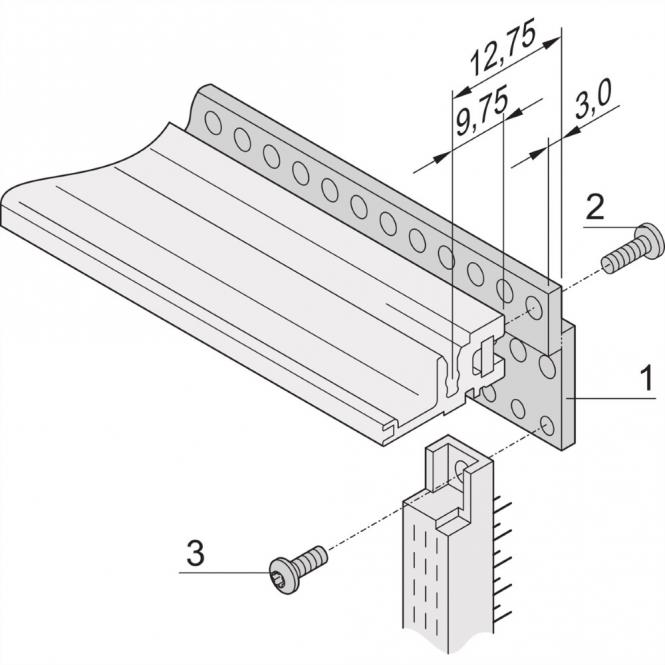 12,75
9,75
3,0
2
1
3