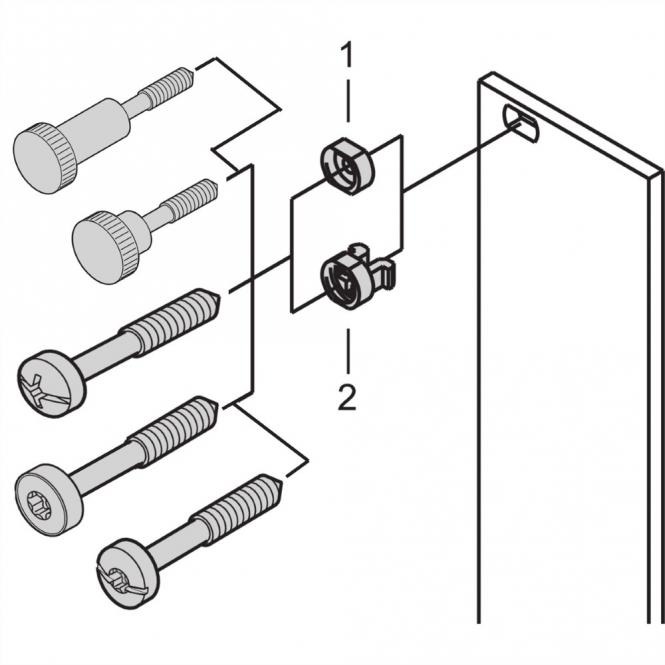 1

2