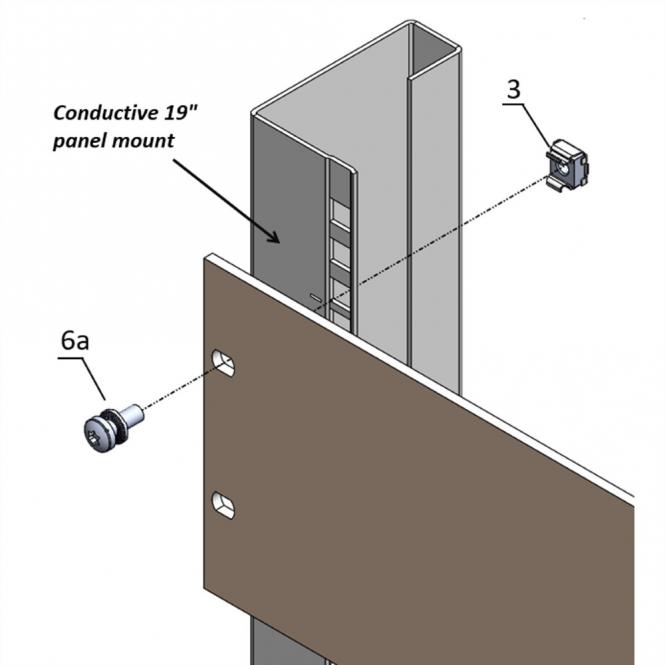 Conductive 19" panel mount

3

6a