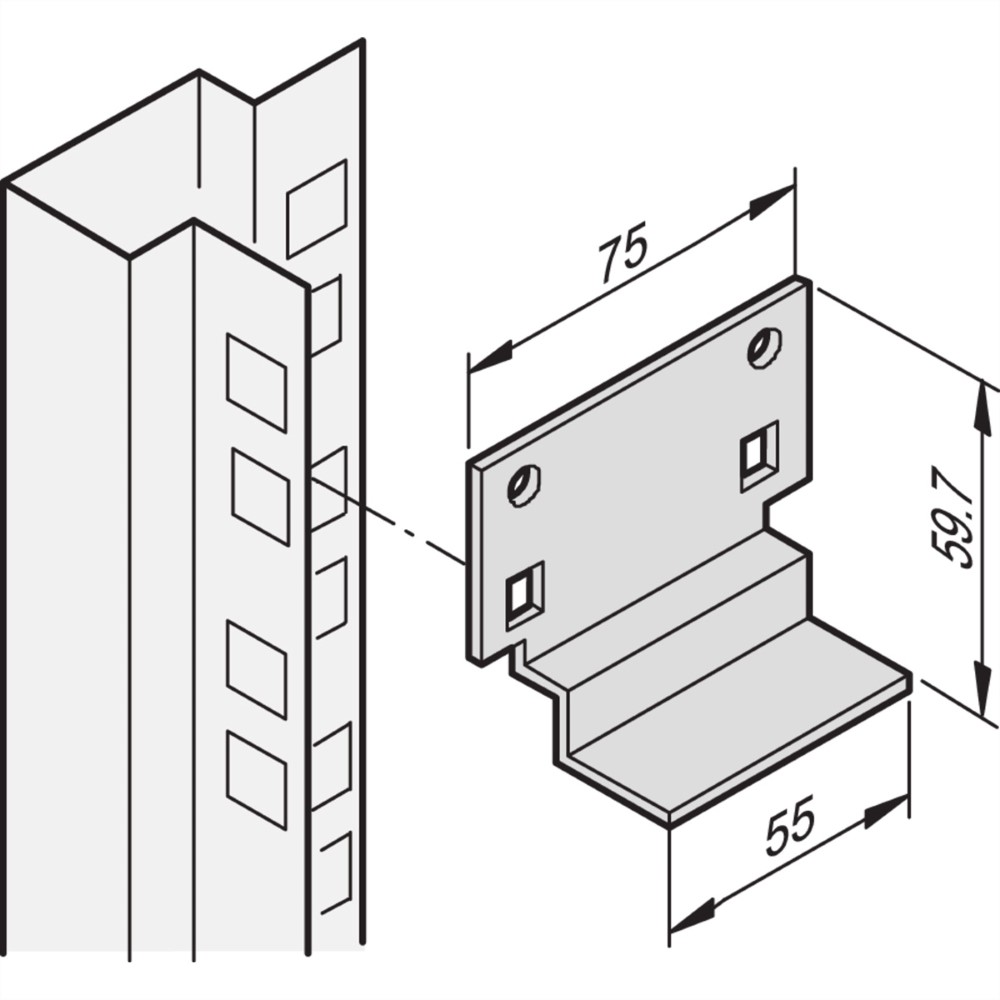 75
59.7
55