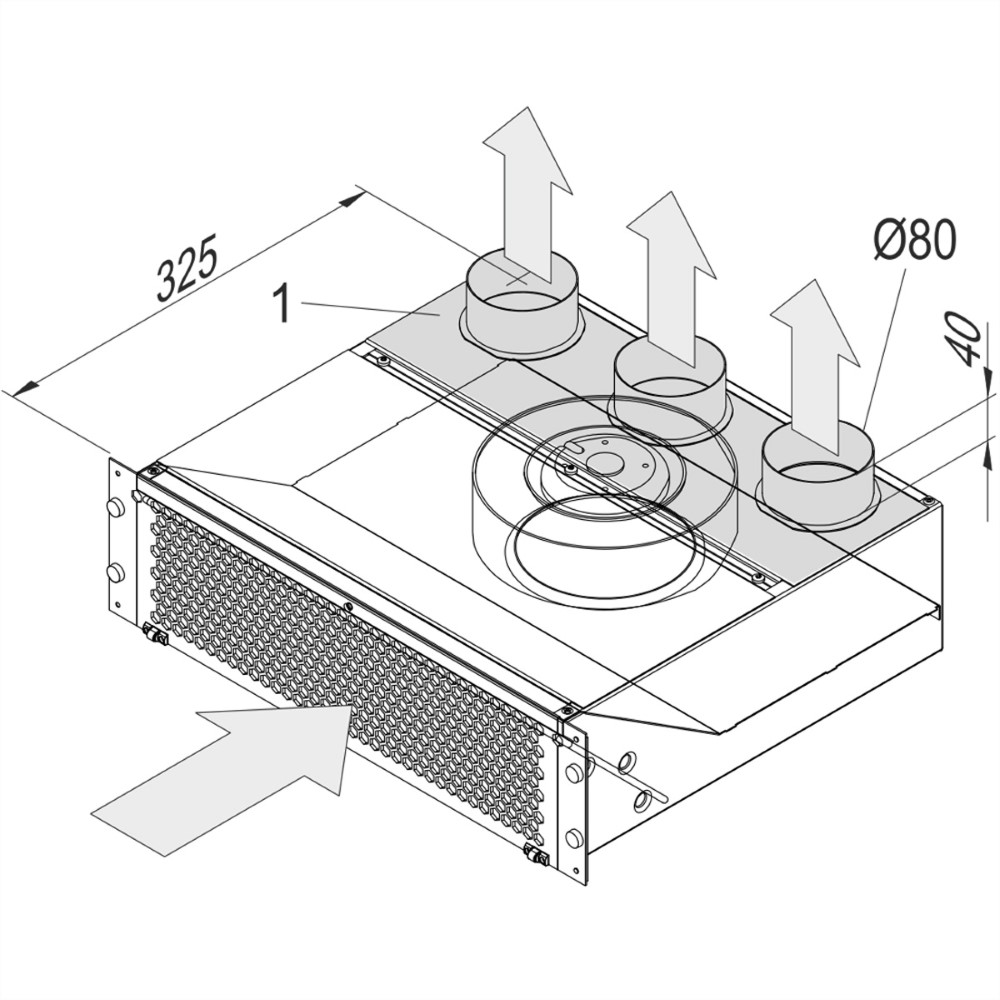 325

1

Ø80

40