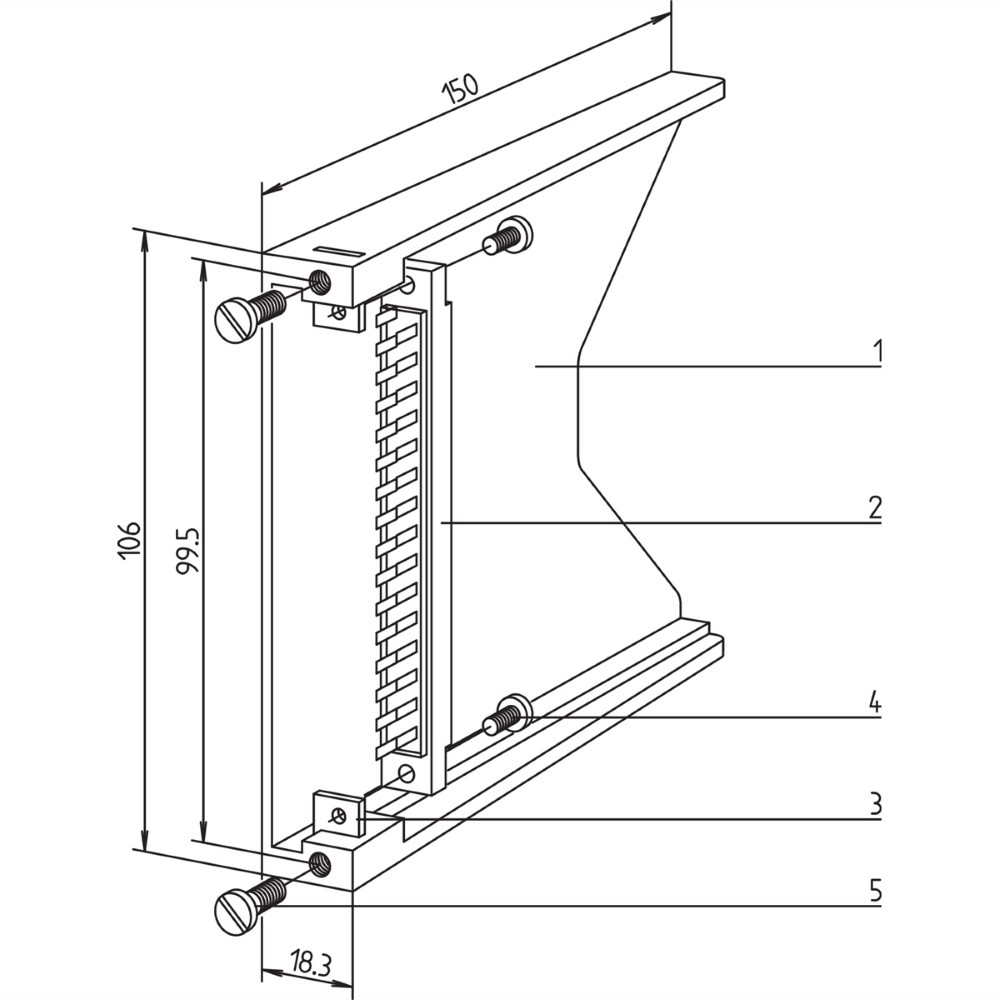 150
106
99.5
1
2
4
3
5
18.3