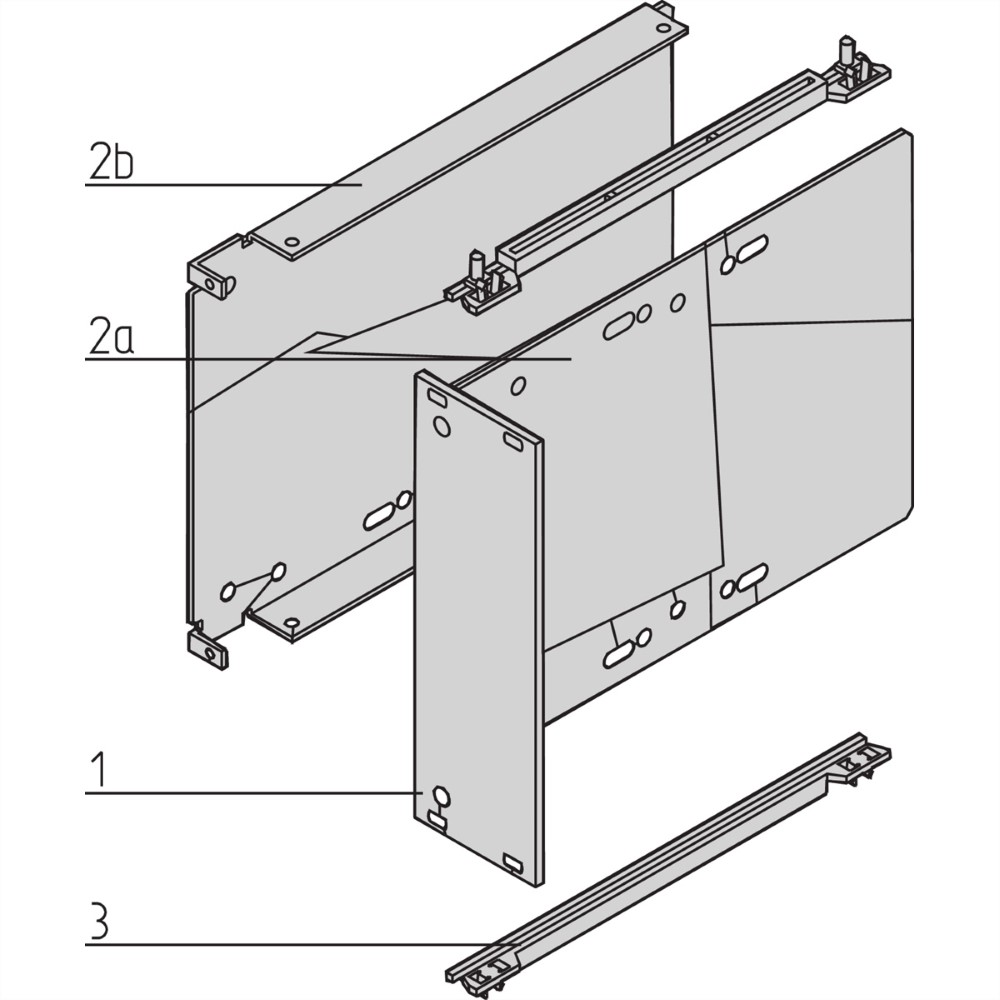 2b

2a

1

3