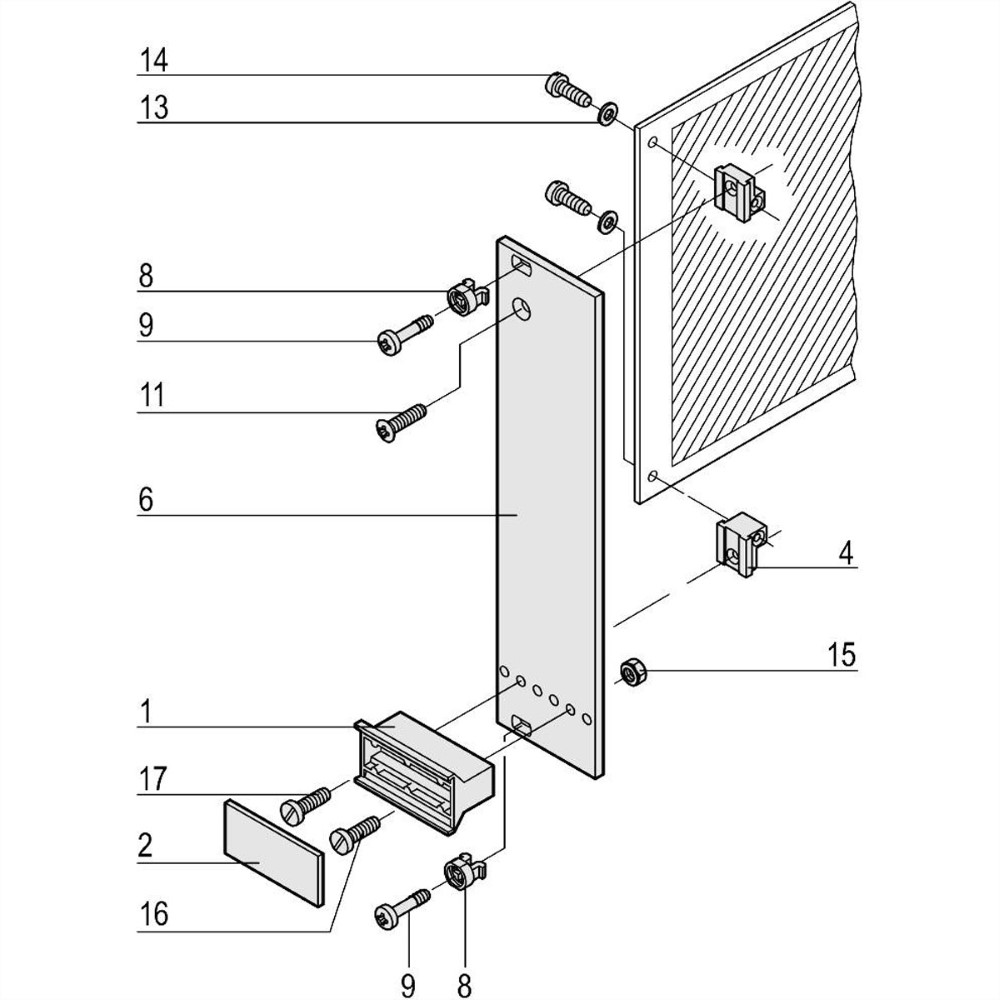 14
13
8
9
11
6
4
15
1
17
2
16
9
8