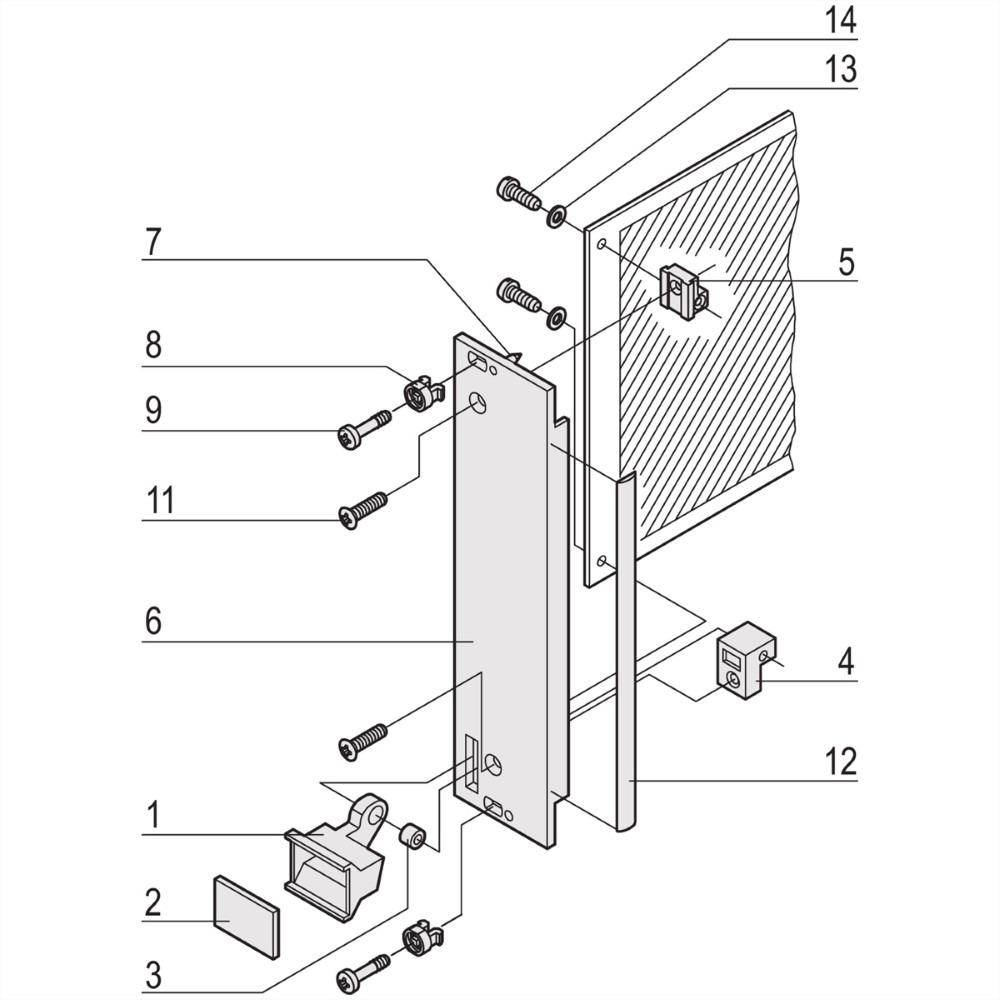 14
13
7
5
8
9
11
6
4
12
1
2
3