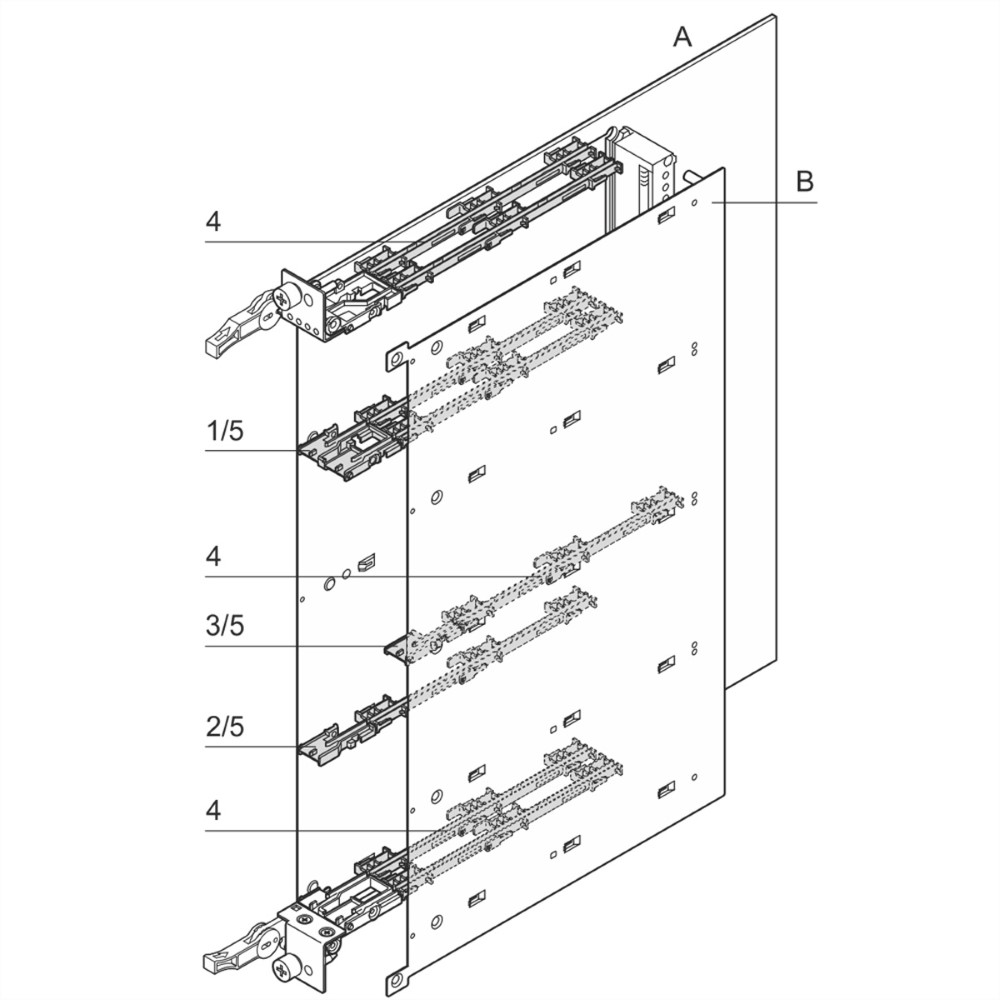 A
B
4
1/5
4
3/5
2/5
4