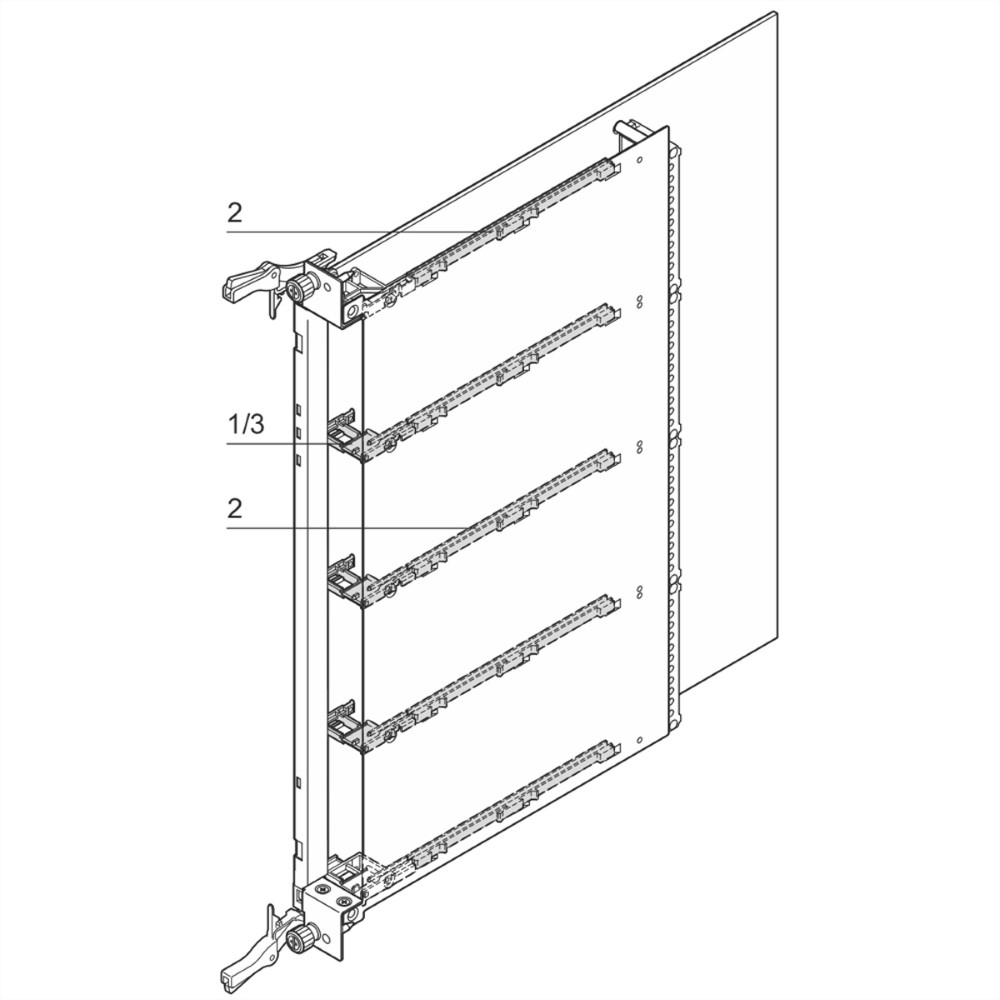 2

1/3

2