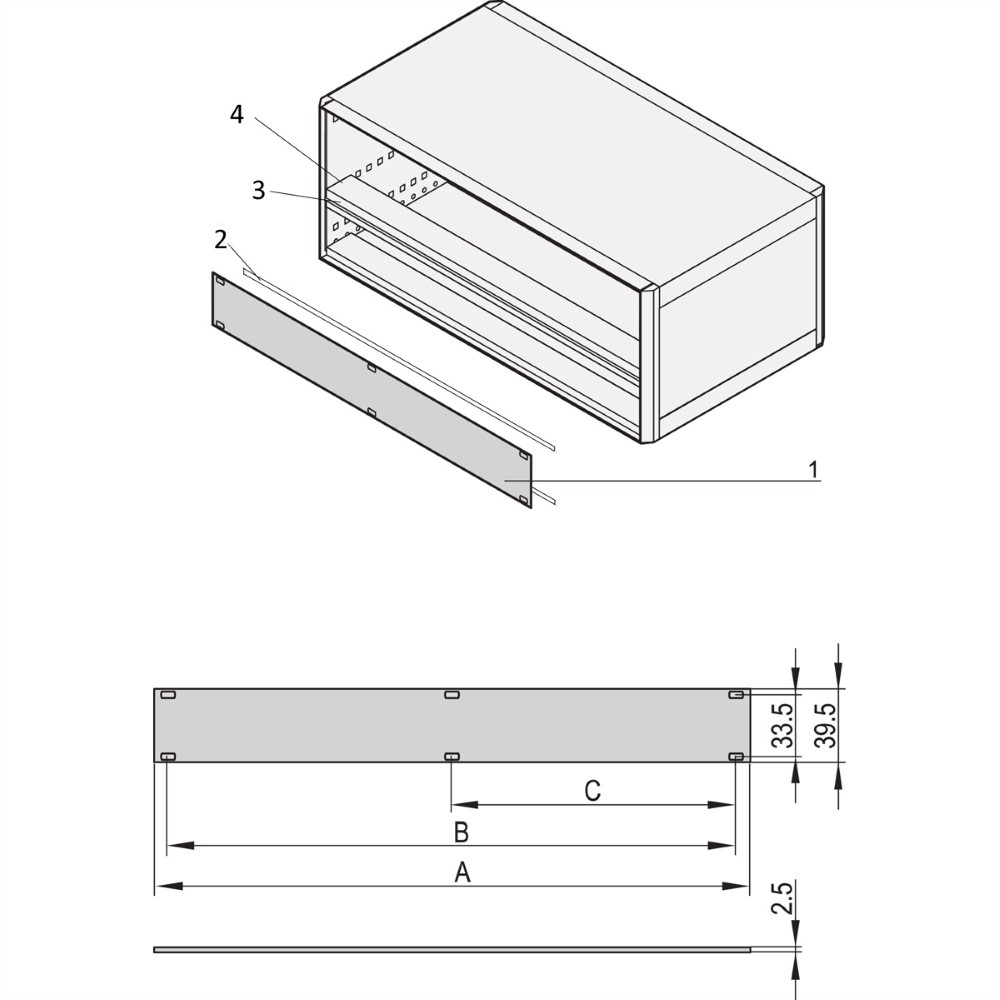 4
3
2
1
33.5
39.5
C
B
A
2.5