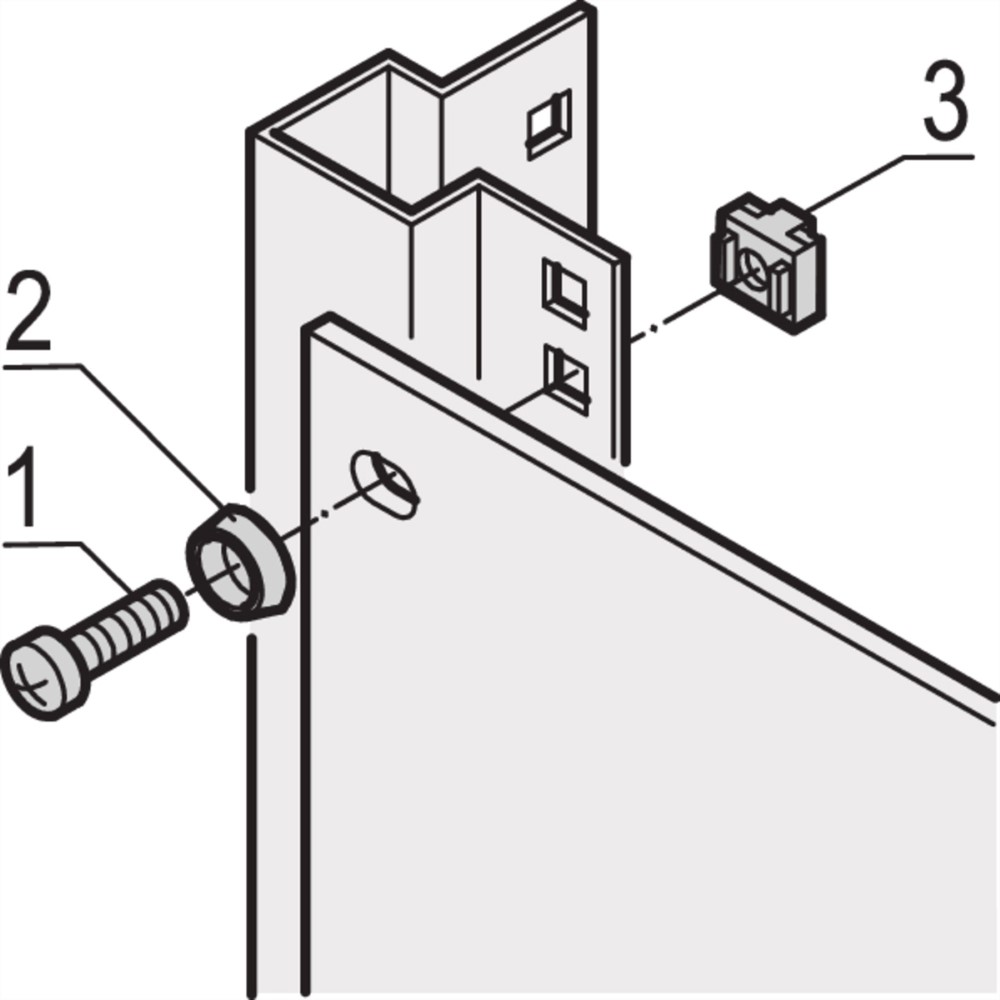 3
2
1