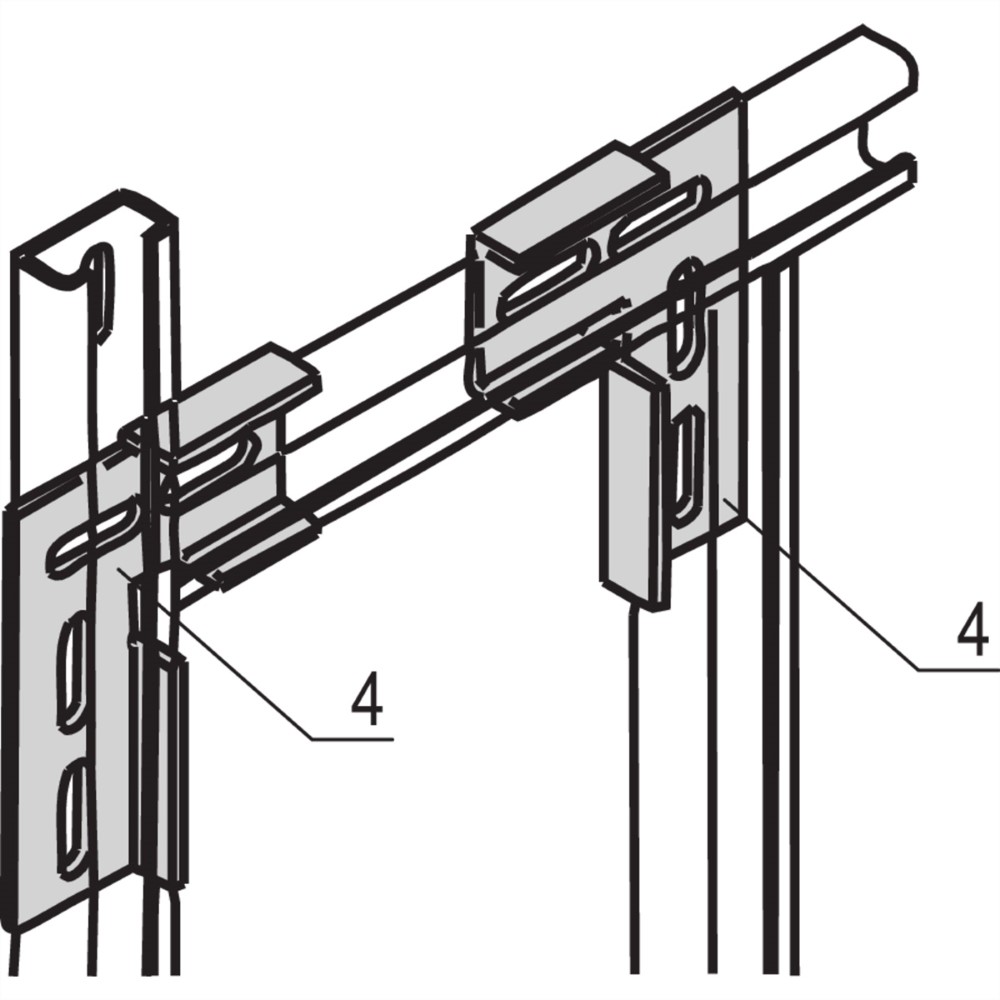 4

4