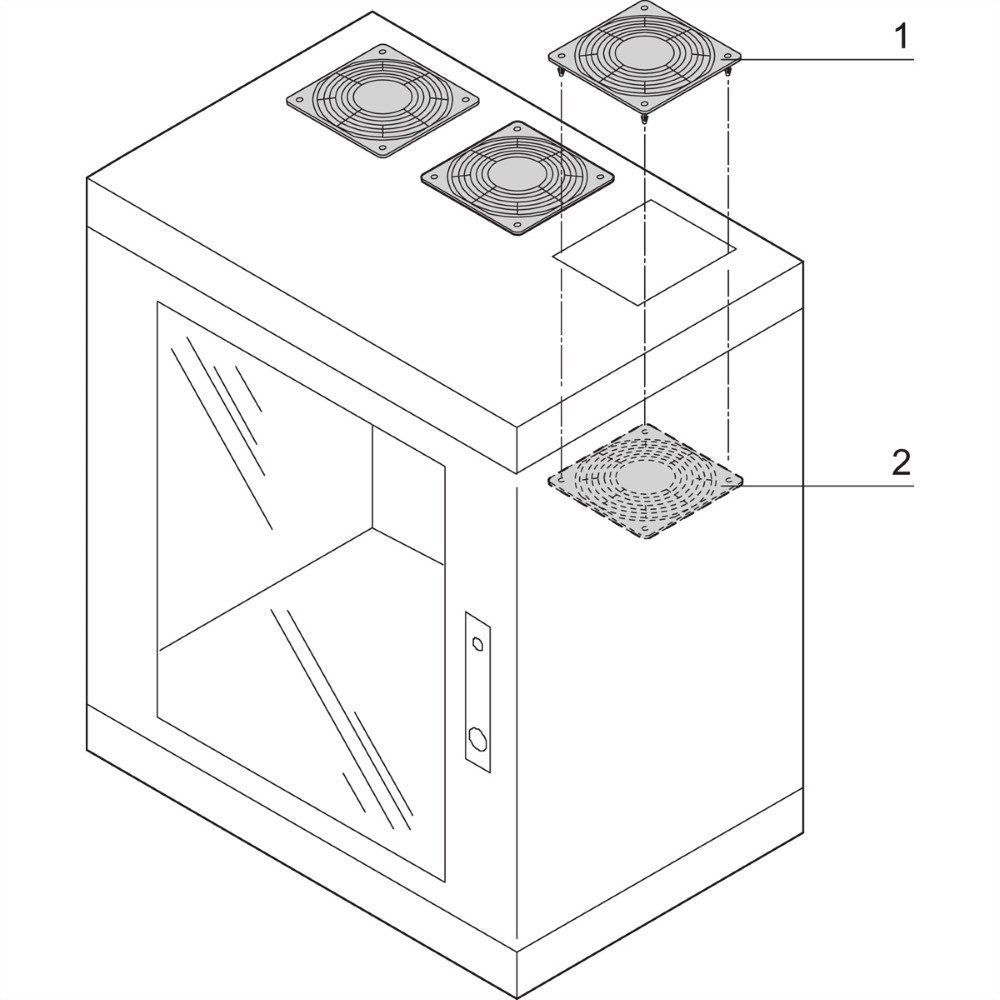 1

2