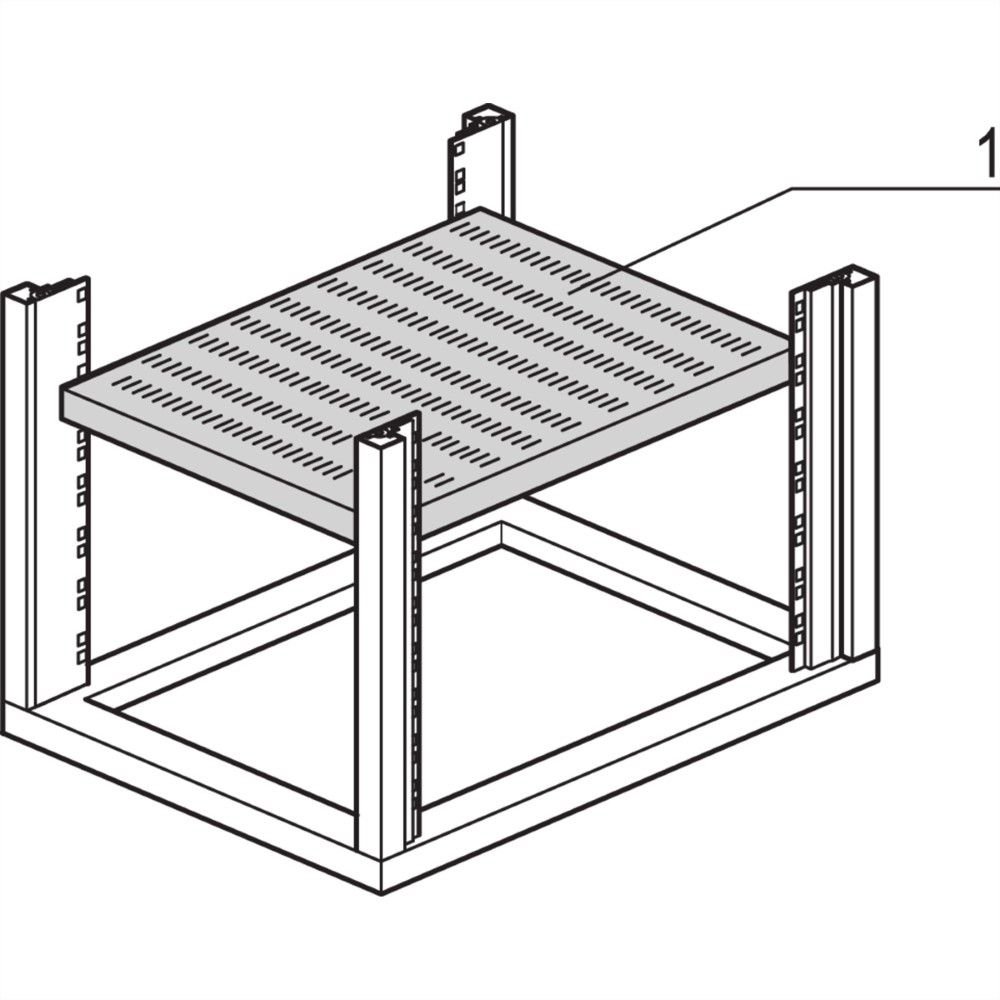 1