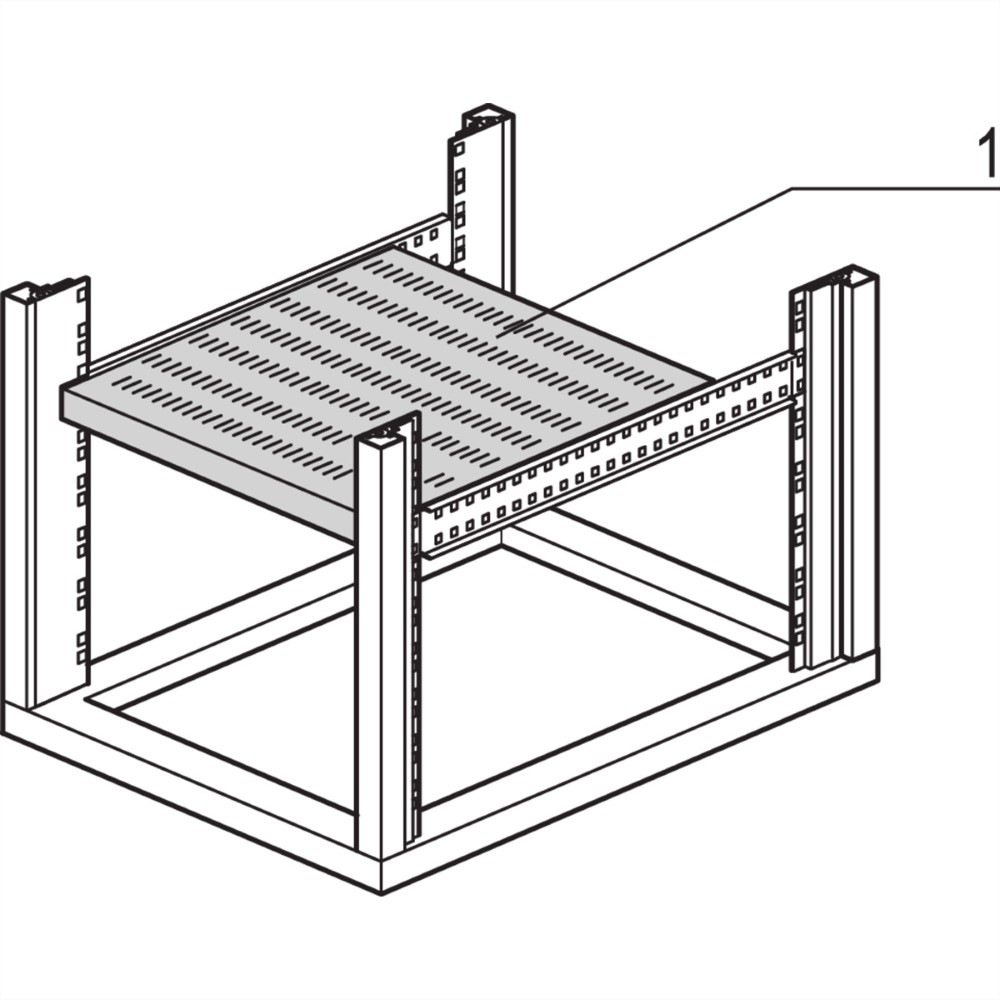 1