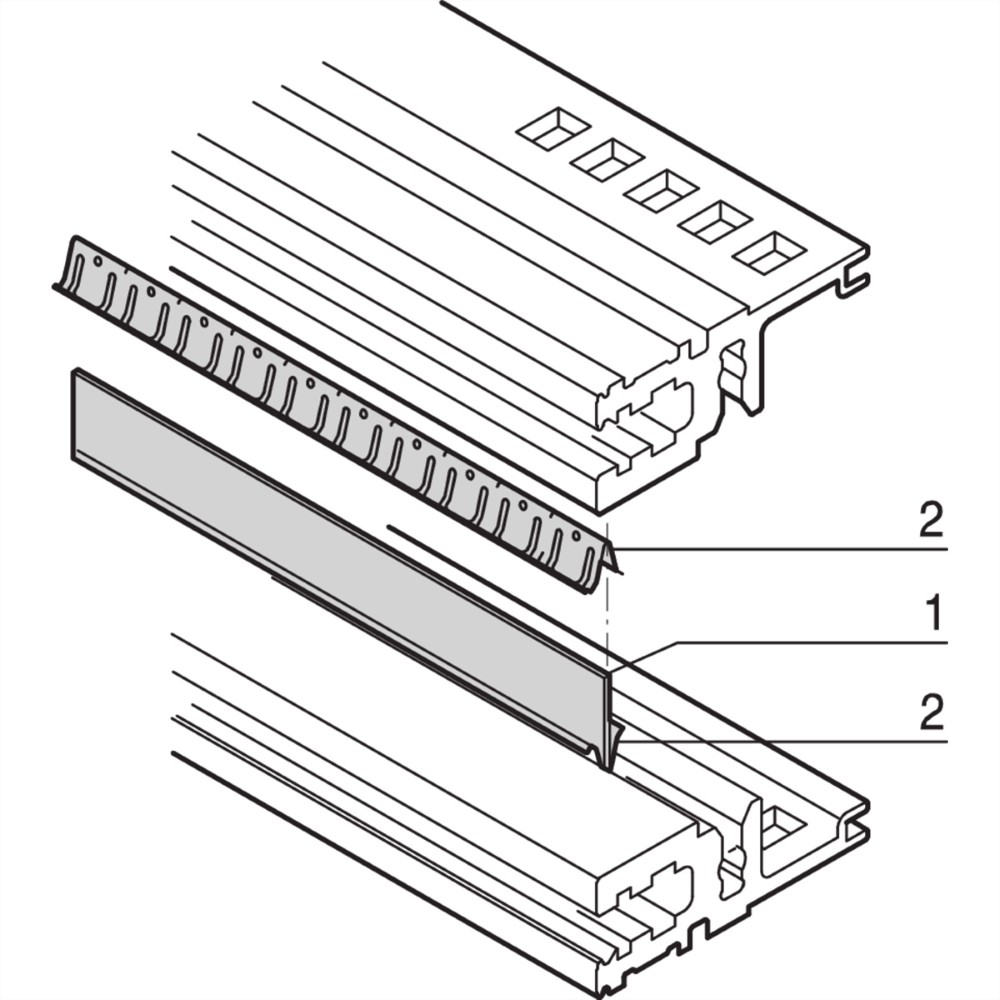 2
1
2