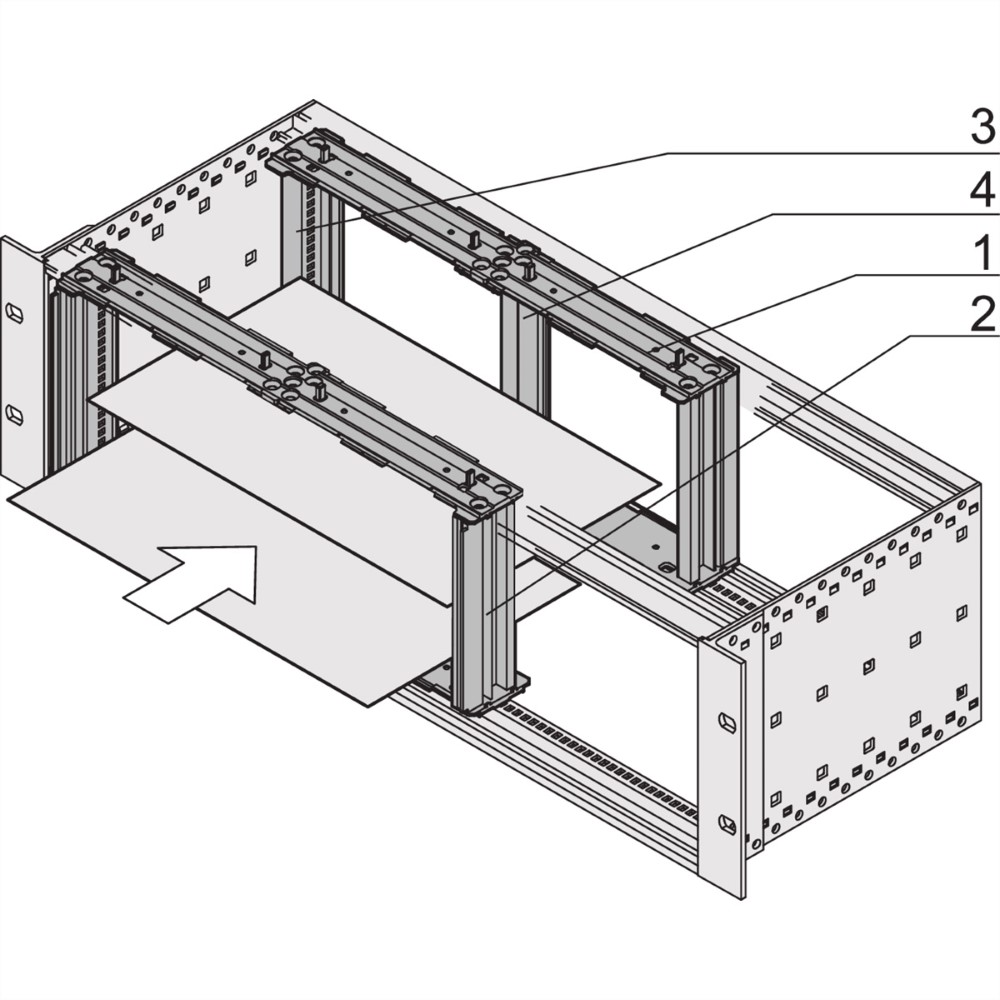 3
4
1
2