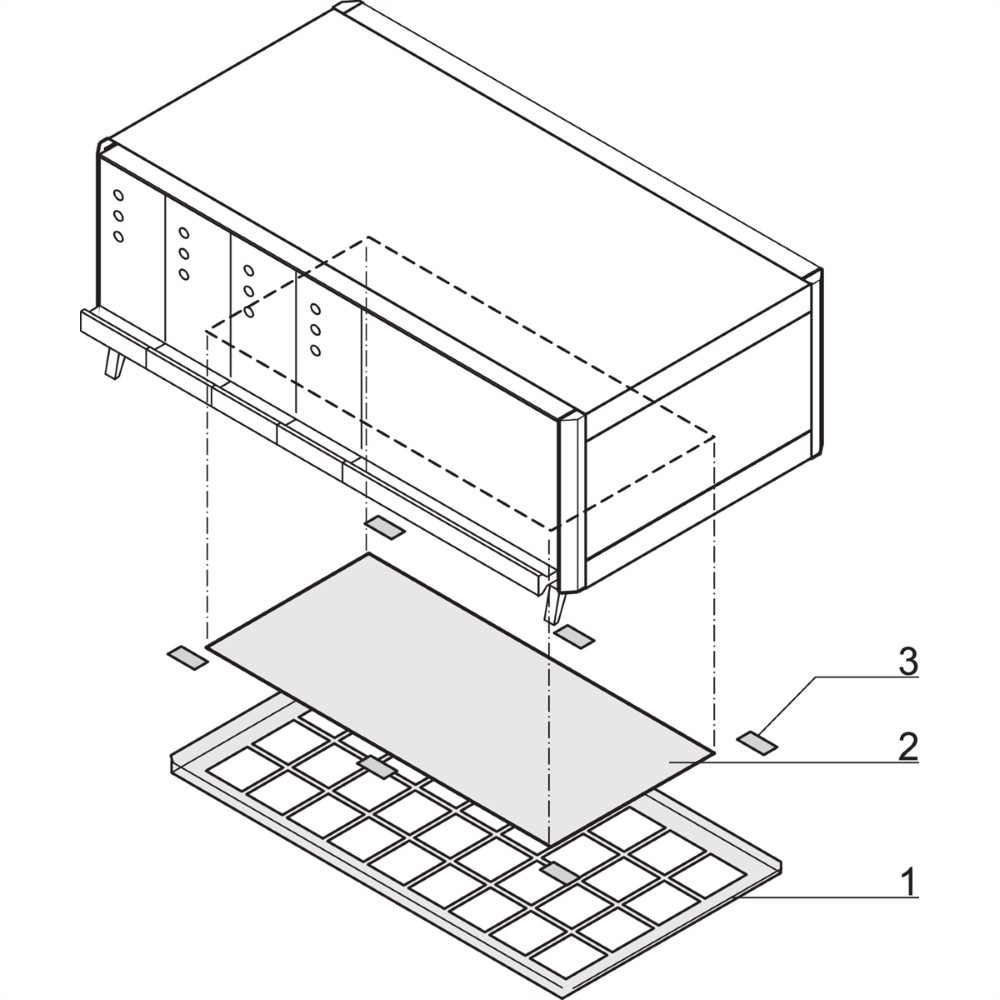 3
2
1