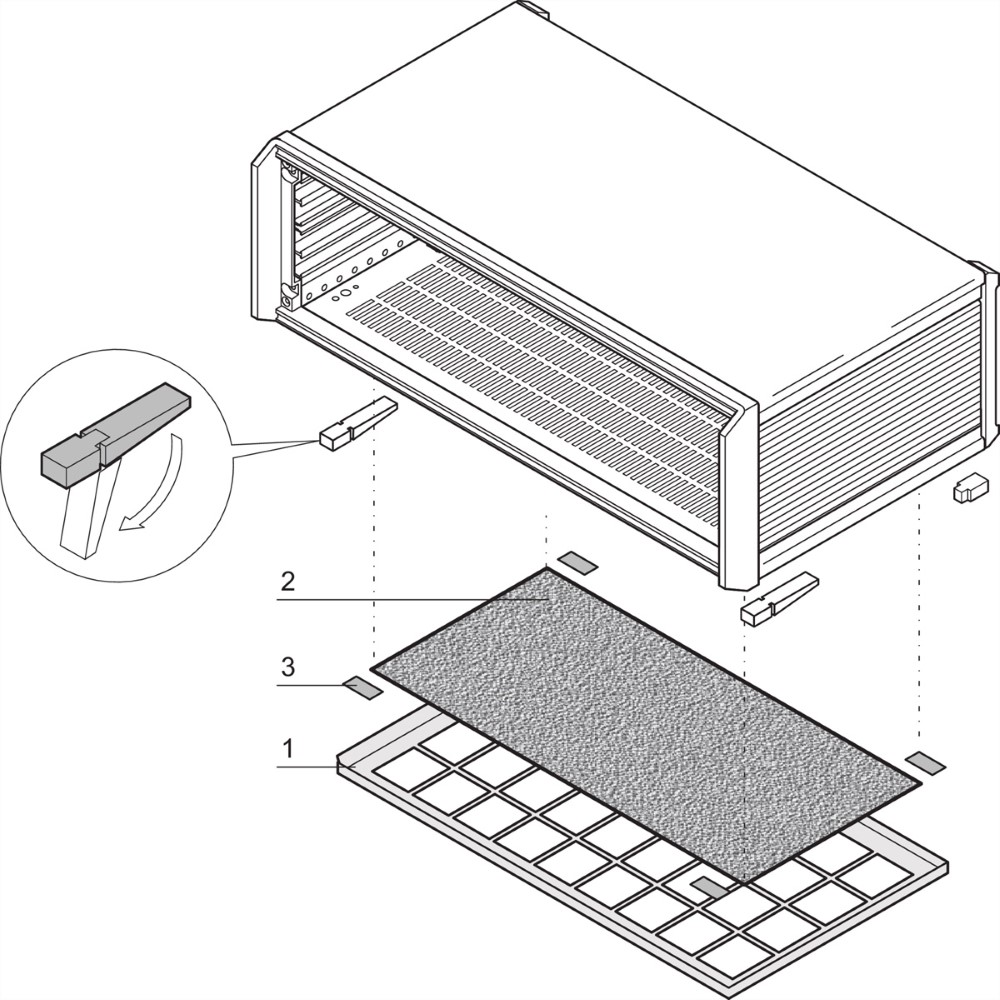 2

3

1