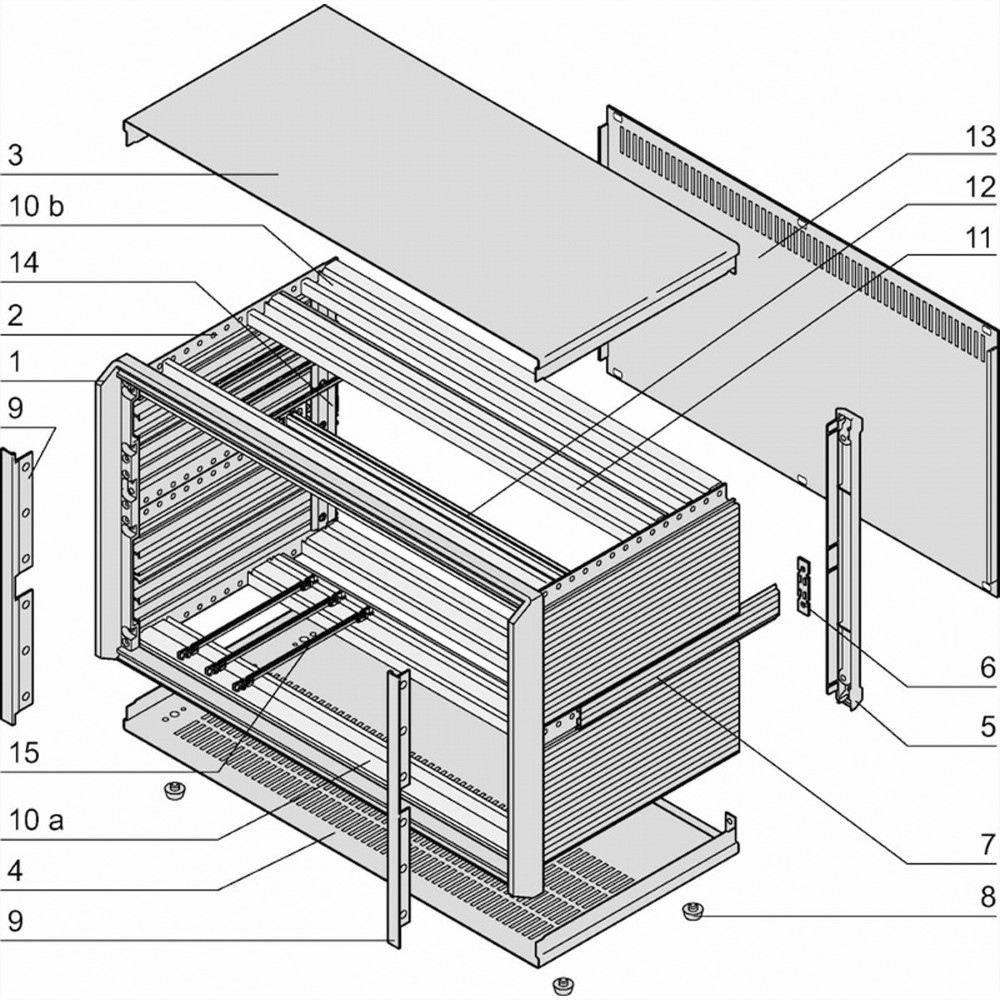 3
10 b
14
2
1
9
15
10 a
4
9
13
12
11
6
5
7
8