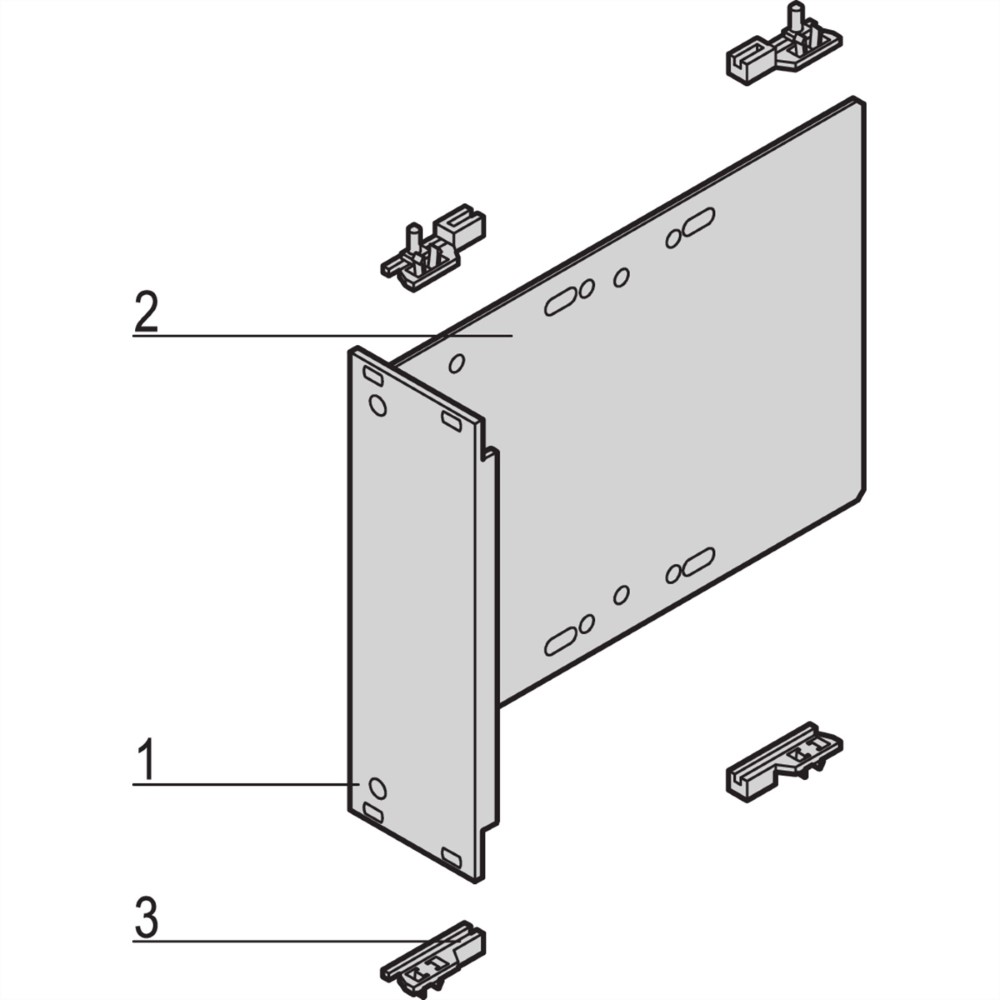 2

1

3