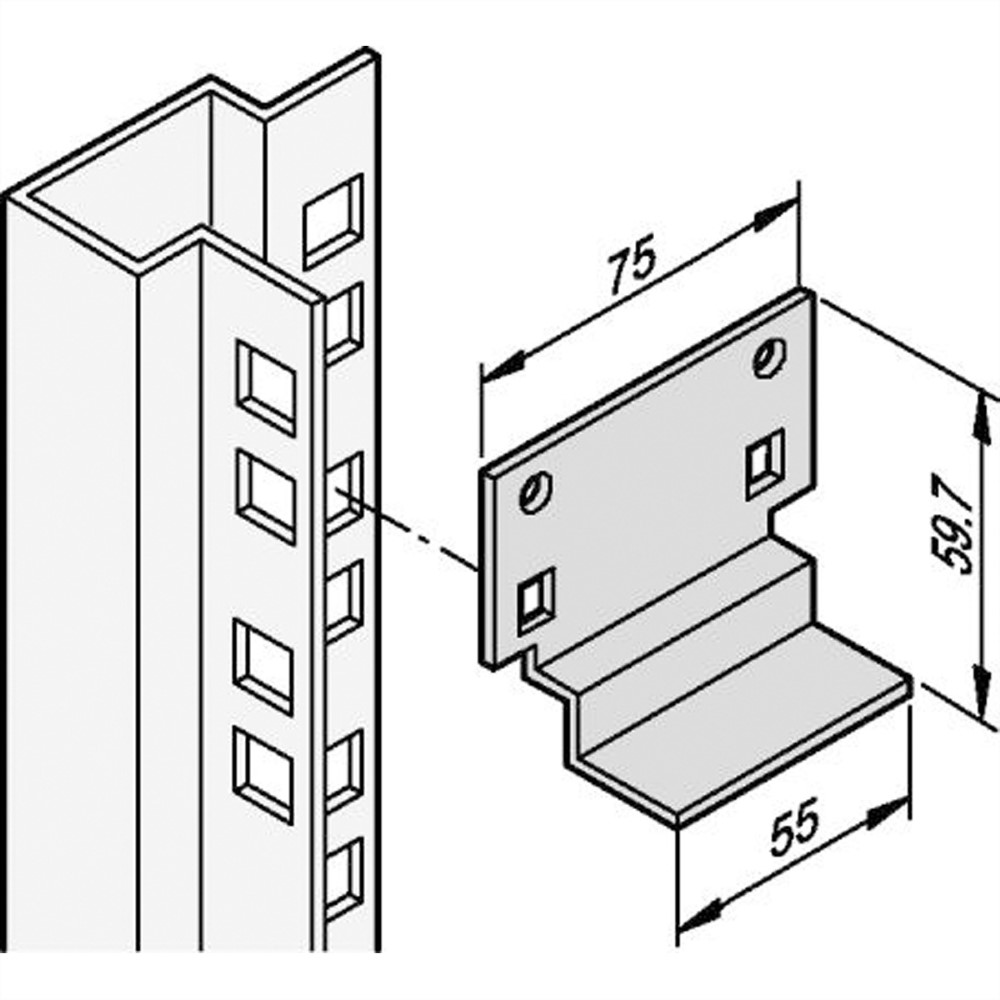 75
59.7
55