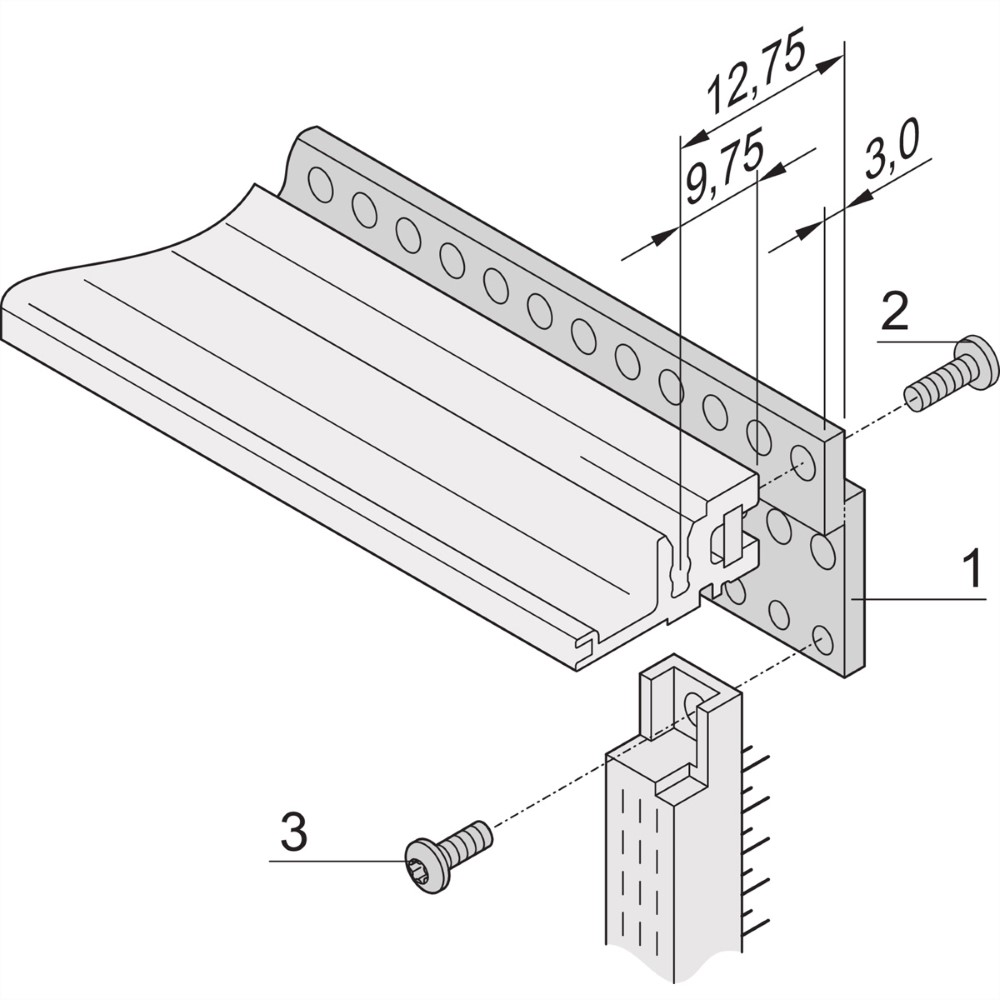 12,75
9,75
3,0
2
1
3