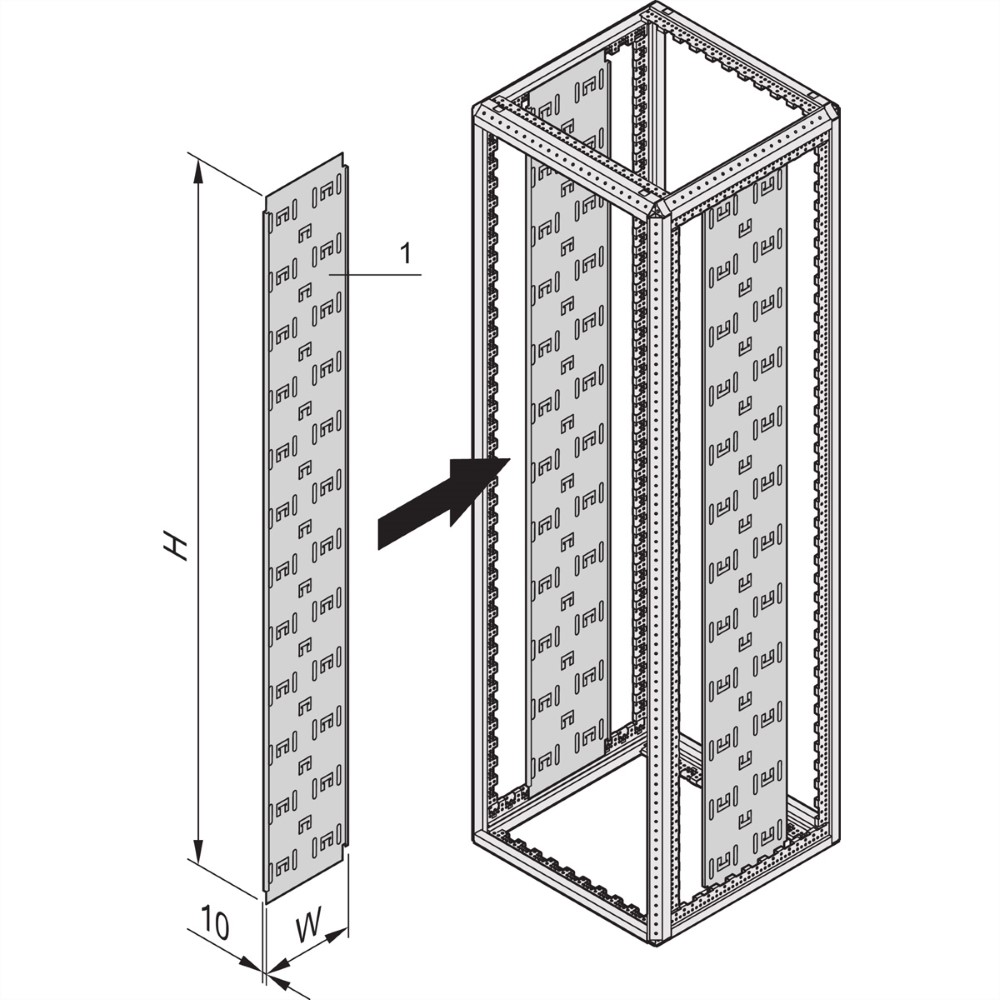 1
H
10
W