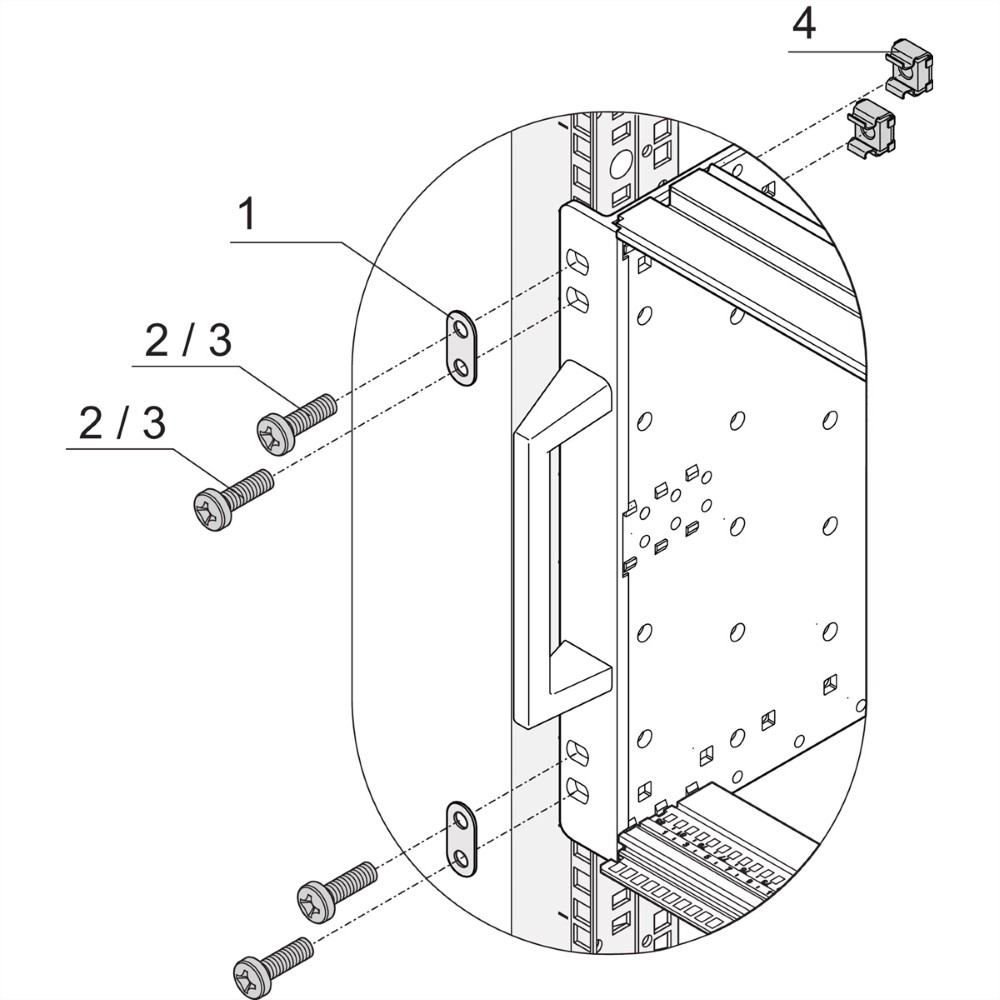 4

1

2 / 3

2 / 3