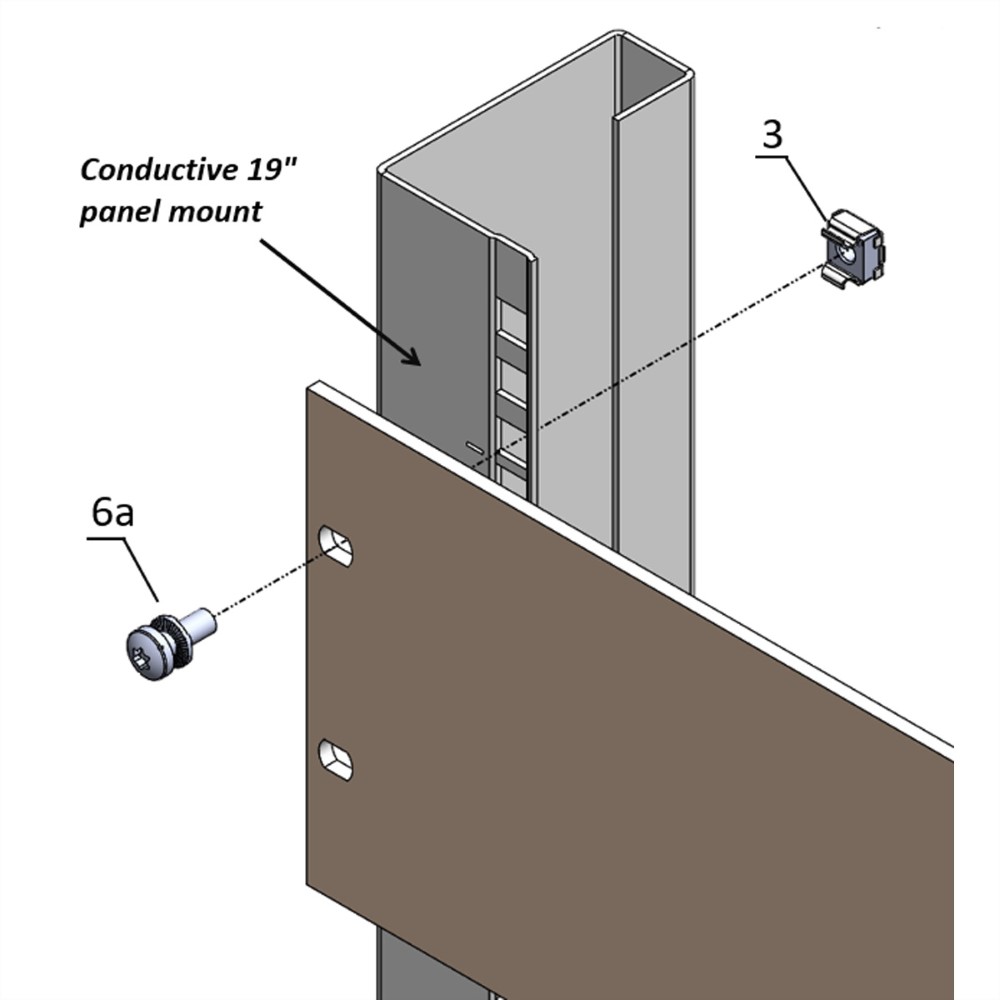 Conductive 19"
panel mount

3

6a