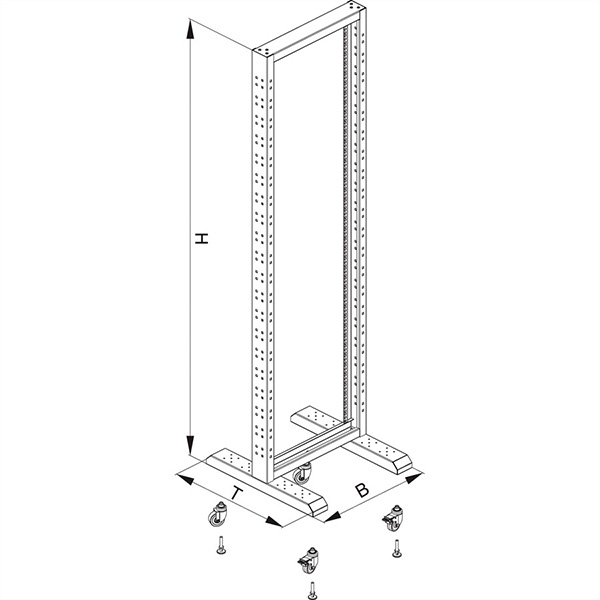 H
T
B